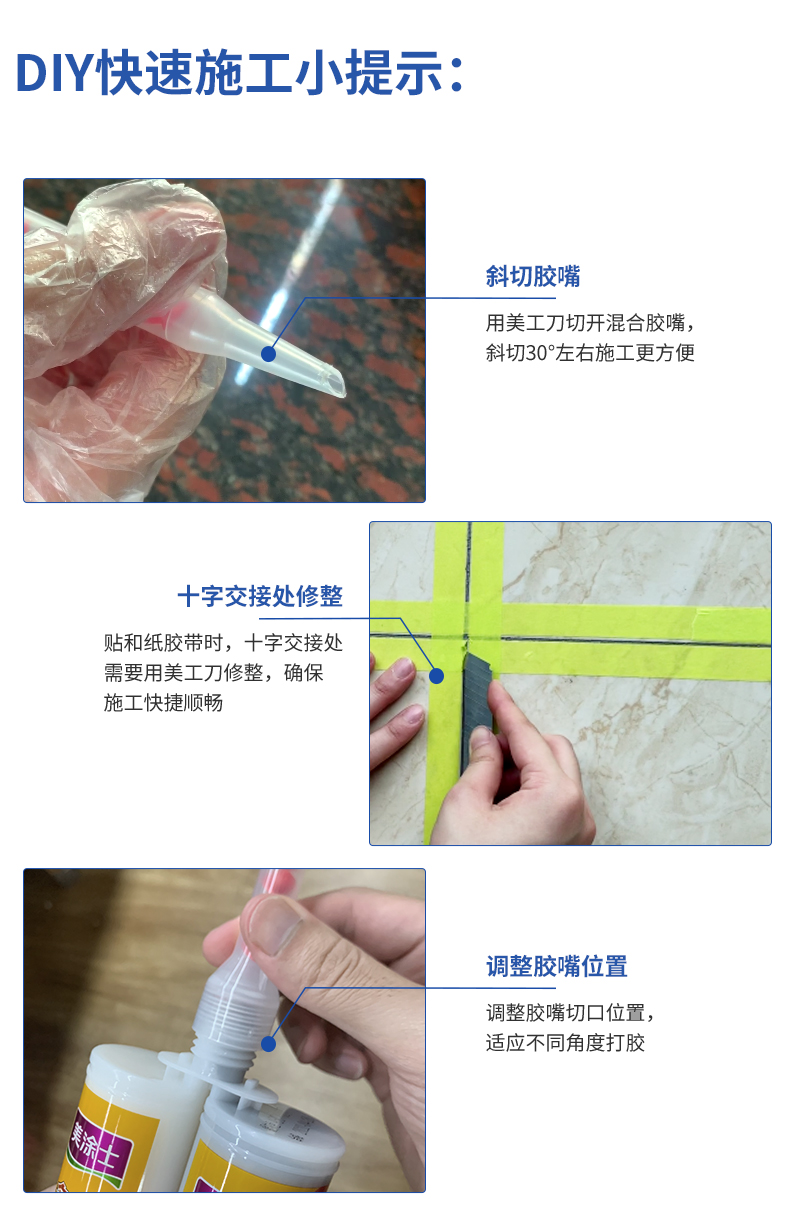 DIY快速施工小提示：

斜切胶嘴

用美工刀切开混合胶嘴，斜切30°左右施工更方便

十字交接处修整

贴和纸胶带时，十字交接处需要用美工刀修整，确保施工快捷顺畅

调整胶嘴位置

调整胶嘴切口位置，适应不同角度打胶

美涂士